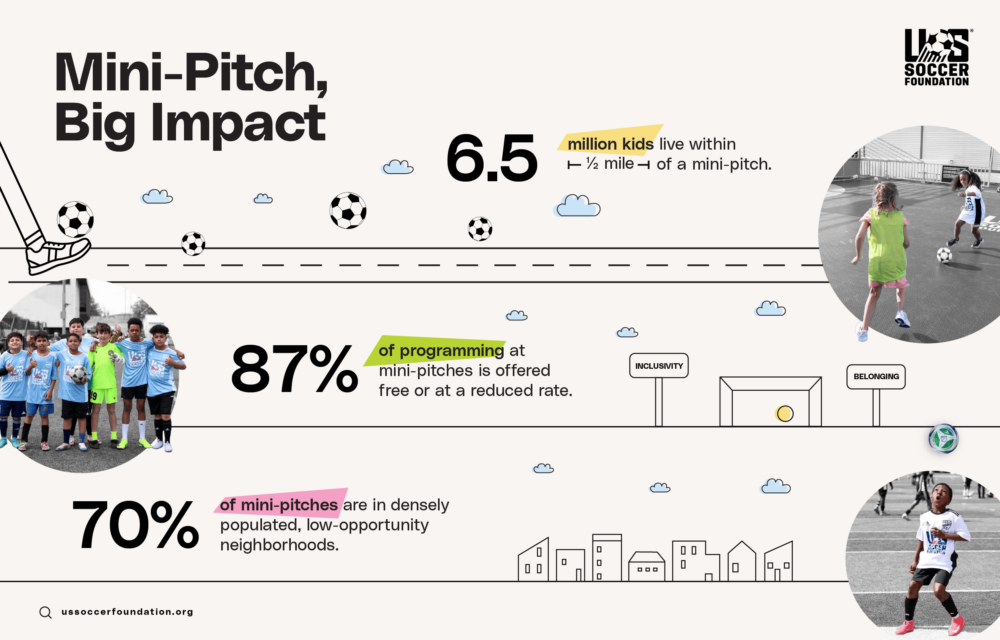 Mini-Pitch, Big Impact

U.S. SOCCER FOUNDATION

6.5 million kids live within ½ mile of a mini-pitch.

87% of programming at mini-pitches is offered free or at a reduced rate.

INCLUSIVITY

BELONGING

70% of mini-pitches are in densely populated, low-opportunity neighborhoods.

ussoccerfoundation.org